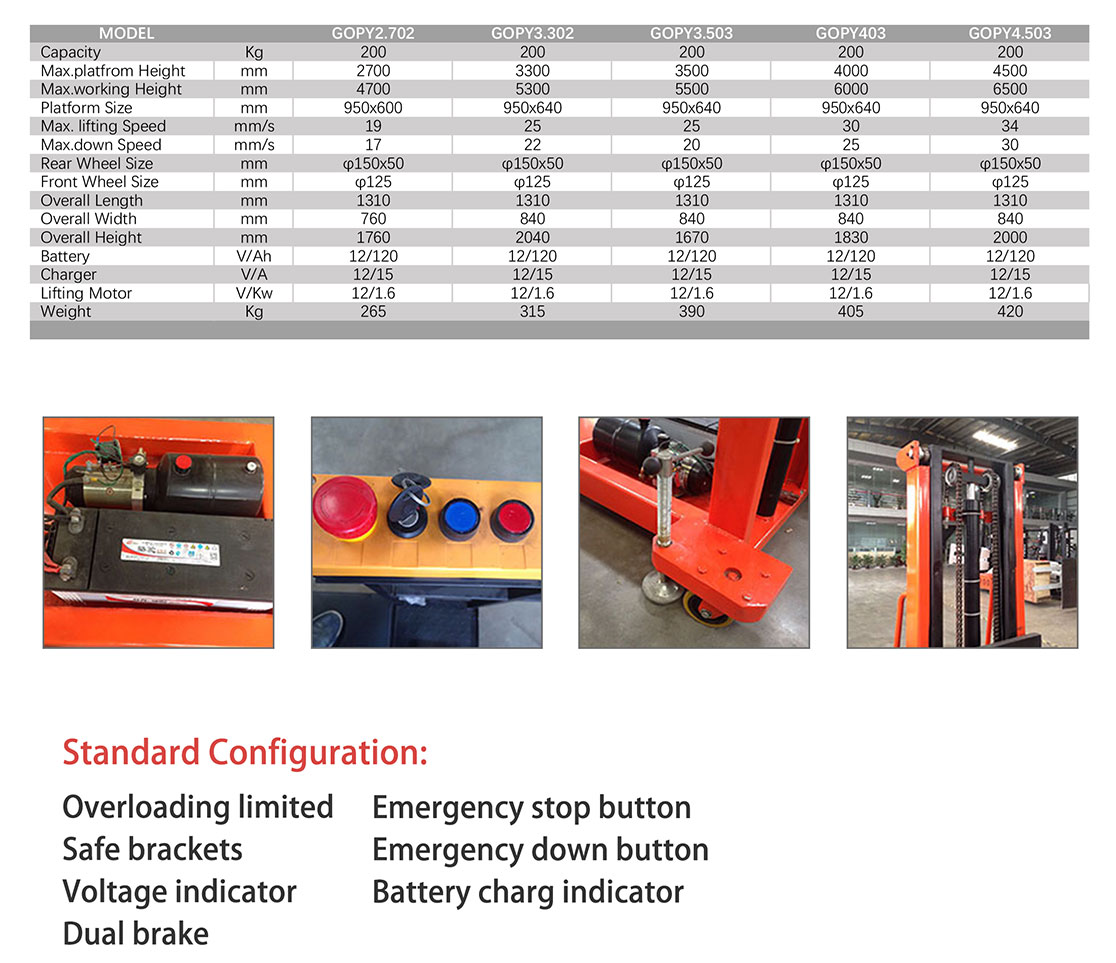 | MODEL | | GOPY2.702 | GOPY3.302 | GOPY3.503 | GOPY403 | GOPY4.503 |
|---|---|---|---|---|---|---|
| Capacity | Kg | 200 | 200 | 200 | 200 | 200 |
| Max.platfrom Height | mm | 2700 | 3300 | 3500 | 4000 | 4500 |
| Max.working Height | mm | 4700 | 5300 | 5500 | 6000 | 6500 |
| Platform Size | mm | 950x600 | 950x640 | 950x640 | 950x640 | 950x640 |
| Max. lifting Speed | mm/s | 19 | 25 | 25 | 30 | 34 |
| Max.down Speed | mm/s | 17 | 22 | 20 | 25 | 30 |
| Rear Wheel Size | mm | φ150x50 | φ150x50 | φ150x50 | φ150x50 | φ150x50 |
| Front Wheel Size | mm | φ125 | φ125 | φ125 | φ125 | φ125 |
| Overall Length | mm | 1310 | 1310 | 1310 | 1310 | 1310 |
| Overall Width | mm | 760 | 840 | 840 | 840 | 840 |
| Overall Height | mm | 1760 | 2040 | 1670 | 1830 | 2000 |
| Battery | V/Ah | 12/120 | 12/120 | 12/120 | 12/120 | 12/120 |
| Charger | V/A | 12/15 | 12/15 | 12/15 | 12/15 | 12/15 |
| Lifting Motor | V/Kw | 12/1.6 | 12/1.6 | 12/1.6 | 12/1.6 | 12/1.6 |
| Weight | Kg | 265 | 315 | 390 | 405 | 420 |

Standard Configuration:

Overloading limited
Safe brackets
Voltage indicator
Dual brake

Emergency stop button
Emergency down button
Battery charg indicator